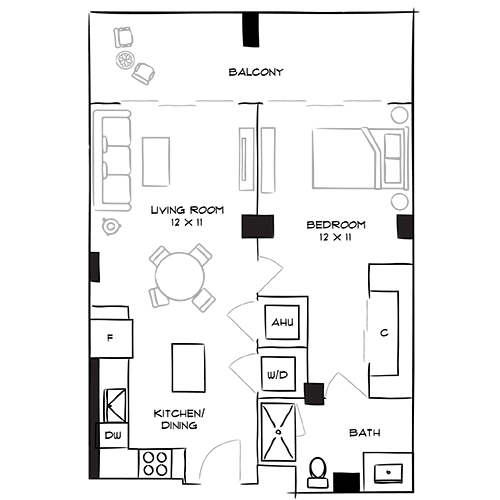 BALCONY

LIVING ROOM
12 X 11

BEDROOM
12 X 11

AHU

C

F

W/D

KITCHEN/
DINING

DW

BATH