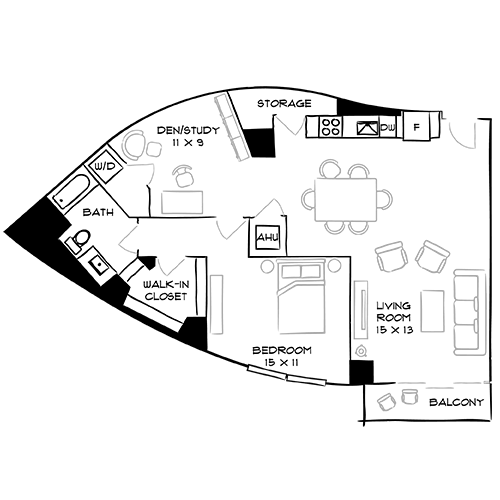 STORAGE

DEN/STUDY
11 X 9

DW

F

W/D

BATH

AHU

WALK-IN CLOSET

LIVING ROOM
15 X 13

BEDROOM
15 X 11

BALCONY