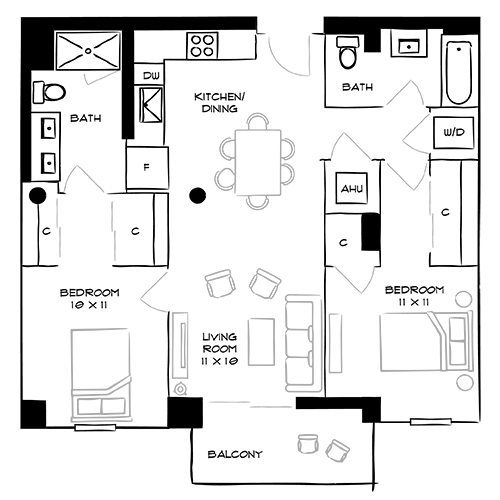 DW

KITCHEN/
DINING

BATH

BATH

W/D

F

AHU

C

C

C

C

BEDROOM
10 X 11

BEDROOM
11 X 11

LIVING
ROOM
11 X 10

BALCONY