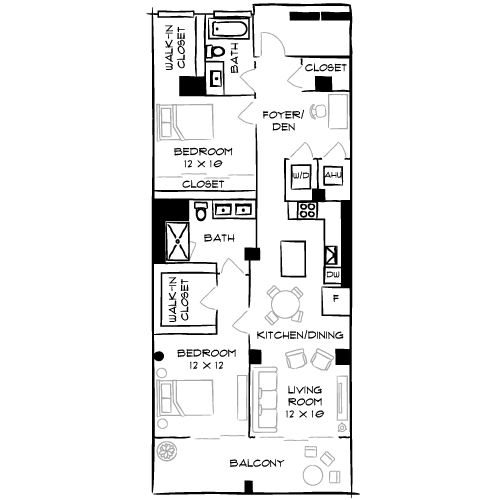 WALK-IN CLOSET

BATH

CLOSET

FOYER/ DEN

BEDROOM 12 X 10

CLOSET

W/D

AHU

BATH

DW

F

WALK-IN CLOSET

KITCHEN/DINING

BEDROOM 12 X 12

LIVING ROOM 12 X 10

BALCONY